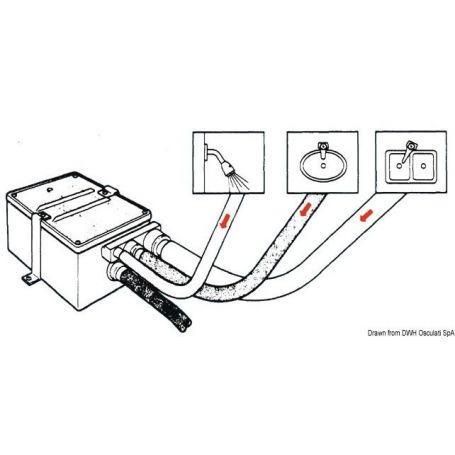 Drawn from DWH Osculati SpA